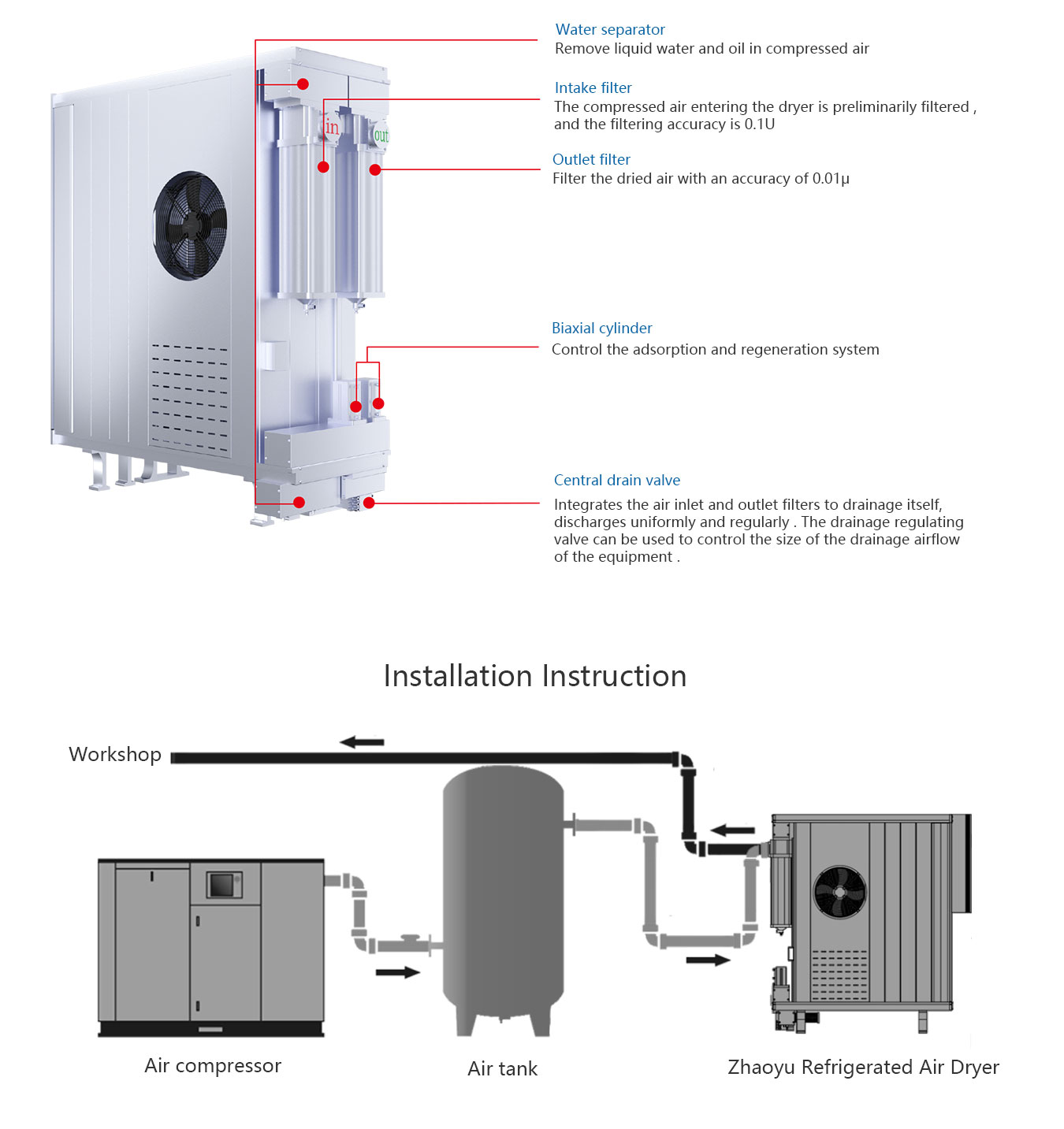 in

out

Water separator
Remove liquid water and oil in compressed air

Intake filter
The compressed air entering the dryer is preliminarily filtered , and the filtering accuracy is 0.1U

Outlet filter
Filter the dried air with an accuracy of 0.01μ

Biaxial cylinder
Control the adsorption and regeneration system

Central drain valve
Integrates the air inlet and outlet filters to drainage itself, discharges uniformly and regularly . The drainage regulating valve can be used to control the size of the drainage airflow of the equipment .

Installation Instruction

Workshop

Air compressor

Air tank

Zhaoyu Refrigerated Air Dryer